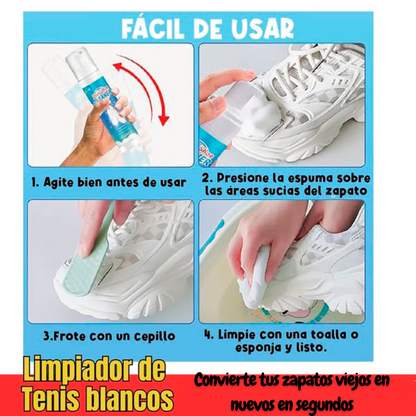 FÁCIL DE USAR

1. Agite bien antes de usar

2. Presione la espuma sobre las áreas sucias del zapato

3.Frote con un cepillo

4. Limpie con una toalla o esponja y listo.

Limpiador de Tenis blancos

Convierte tus zapatos viejos en nuevos en segundos