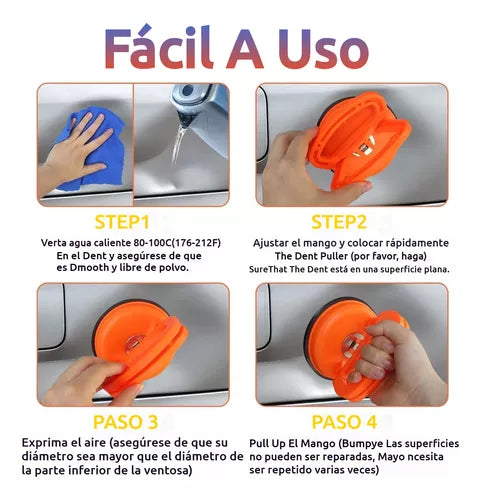 Fácil A Uso

STEP1

Verta agua caliente 80-100C(176-212F) En el Dent y asegúrese de que es Dmooth y libre de polvo.

STEP2

Ajustar el mango y colocar rápidamente The Dent Puller (por favor, haga) SureThat The Dent está en una superficie plana.

PASO 3

Exprima el aire (asegúrese de que su diámetro sea mayor que el diámetro de la parte inferior de la ventosa)

PASO 4

Pull Up El Mango (Bumpye Las superficies no pueden ser reparadas, Mayo ncesita ser repetido varias veces)