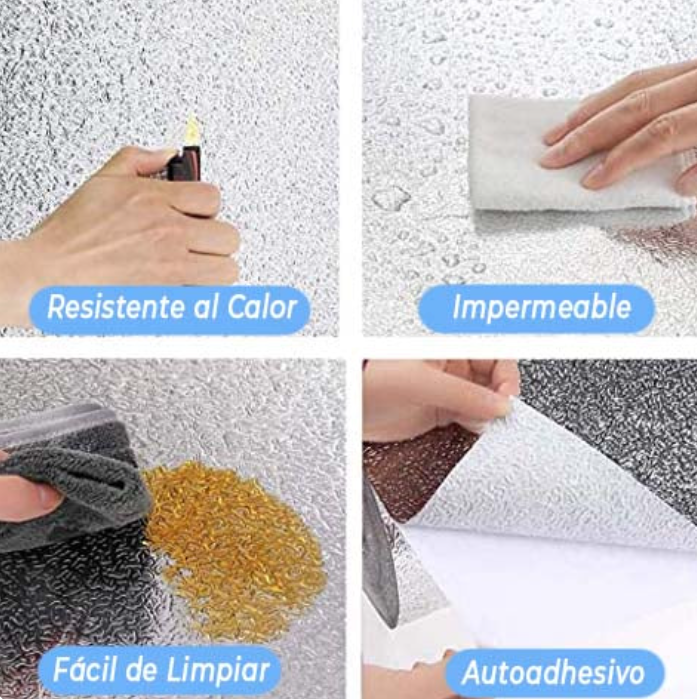 Resistente al Calor

Impermeable

Fácil de Limpiar

Autoadhesivo