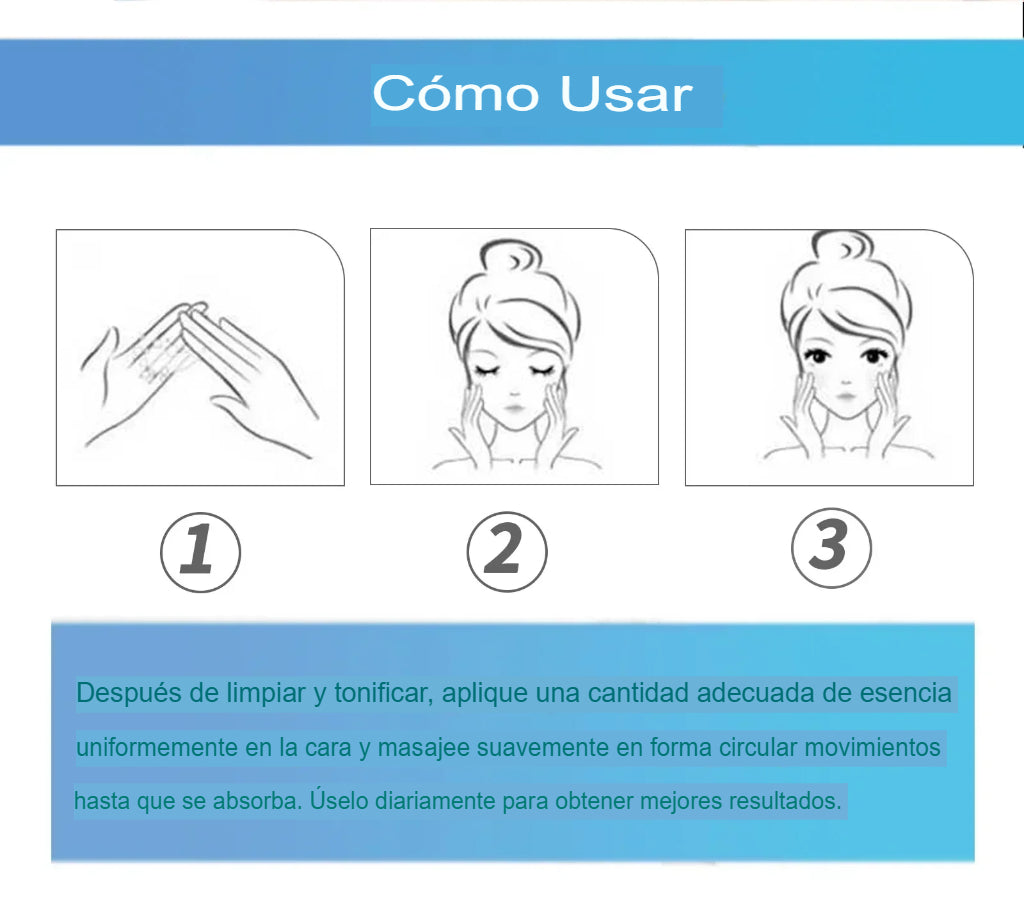 Cómo Usar

1

2

3

Después de limpiar y tonificar, aplique una cantidad adecuada de esencia uniformemente en la cara y masajee suavemente en forma circular movimientos hasta que se absorba. Úselo diariamente para obtener mejores resultados.