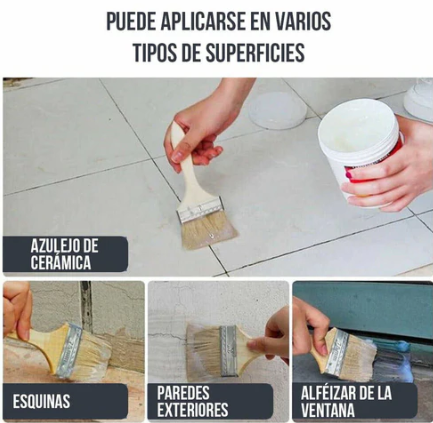 PUEDE APLICARSE EN VARIOS TIPOS DE SUPERFICIES

AZULEJO DE CERÁMICA

ESQUINAS

PAREDES EXTERIORES

ALFÉIZAR DE LA VENTANA