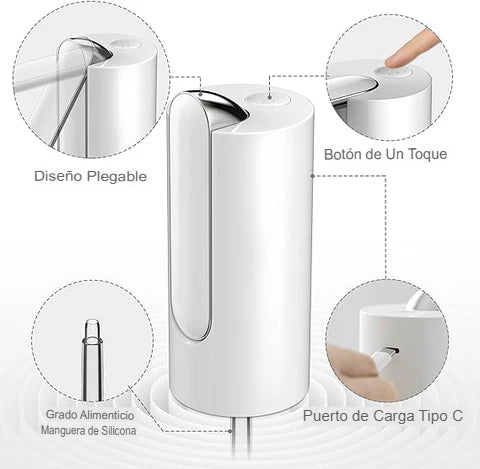 Diseño Plegable

Botón de Un Toque

Grado Alimenticio
Manguera de Silicona

Puerto de Carga Tipo C